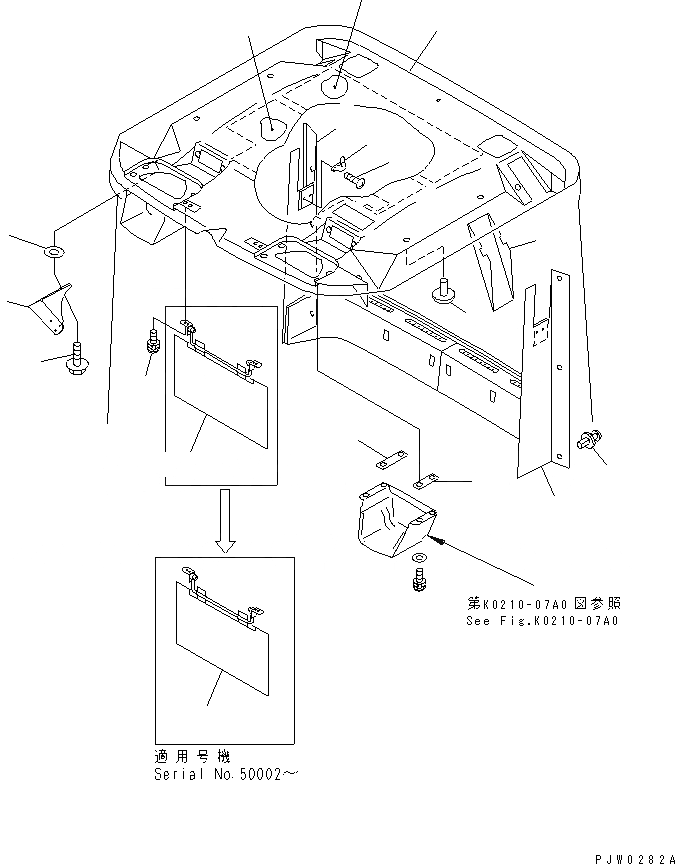 第K0210-07A0図参照
See Fig.K0210-07A0

適用号機
Serial No.50002～

PJW0282A