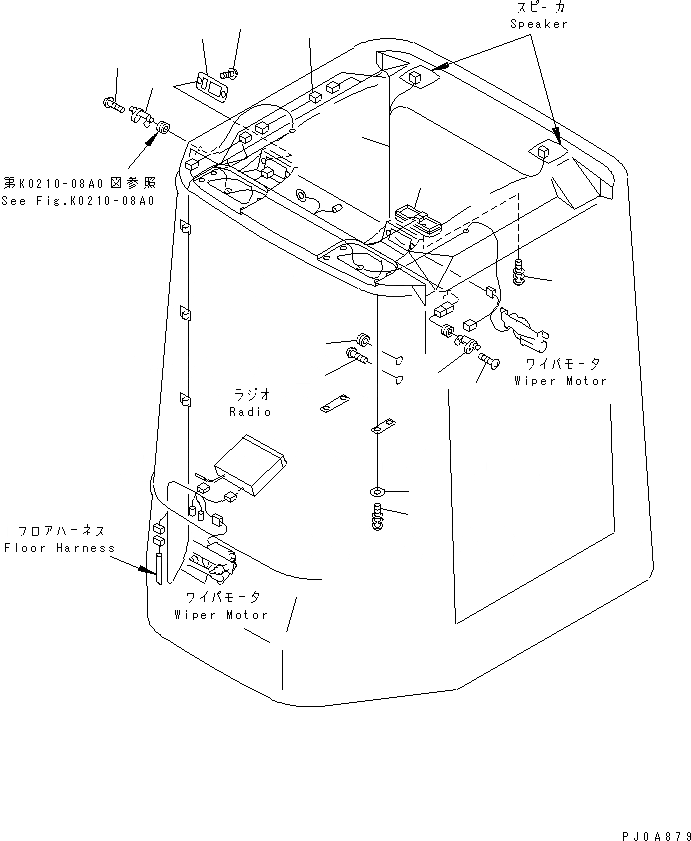 スピーカ
Speaker

第K0210-08A0図参照
See Fig.K0210-08A0

ワイパモータ
Wiper Motor

ラジオ
Radio

フロアハーネス
Floor Harness

ワイパモータ
Wiper Motor

PJ0A879