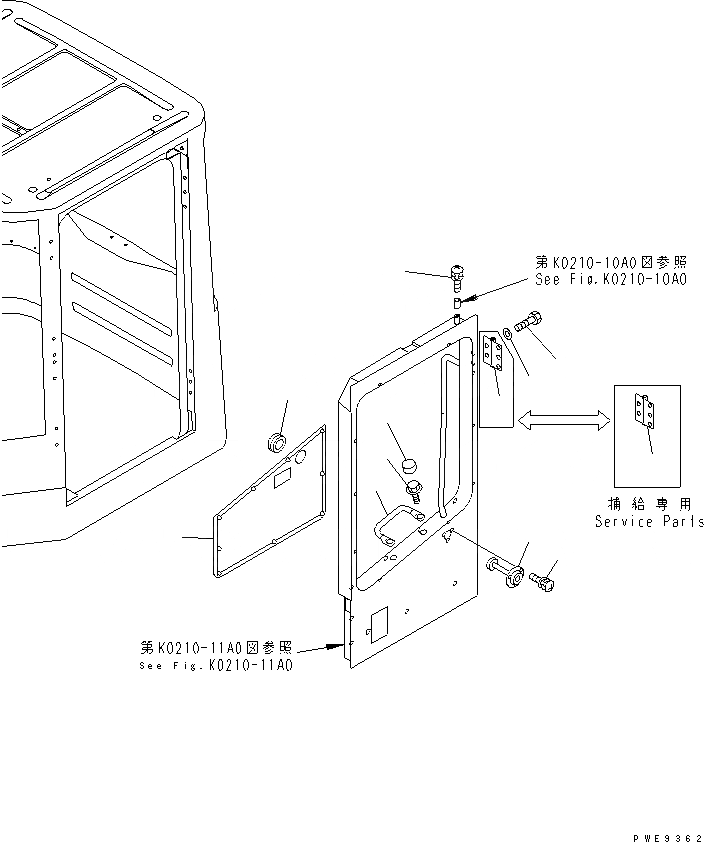 第K0210-10A0図参照
See Fig.K0210-10A0

補給専用
Service Parts

第K0210-11A0図参照
See Fig.K0210-11A0

PWE9362