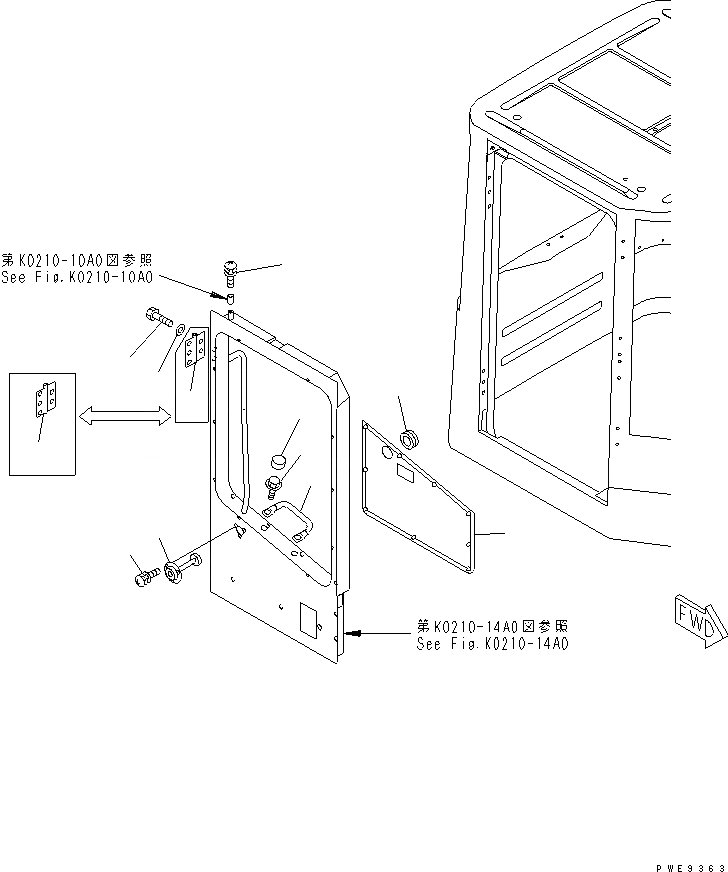 第K0210-10A0図参照
See Fig.K0210-10A0

第K0210-14A0図参照
See Fig.K0210-14A0

FWD

PWE9363