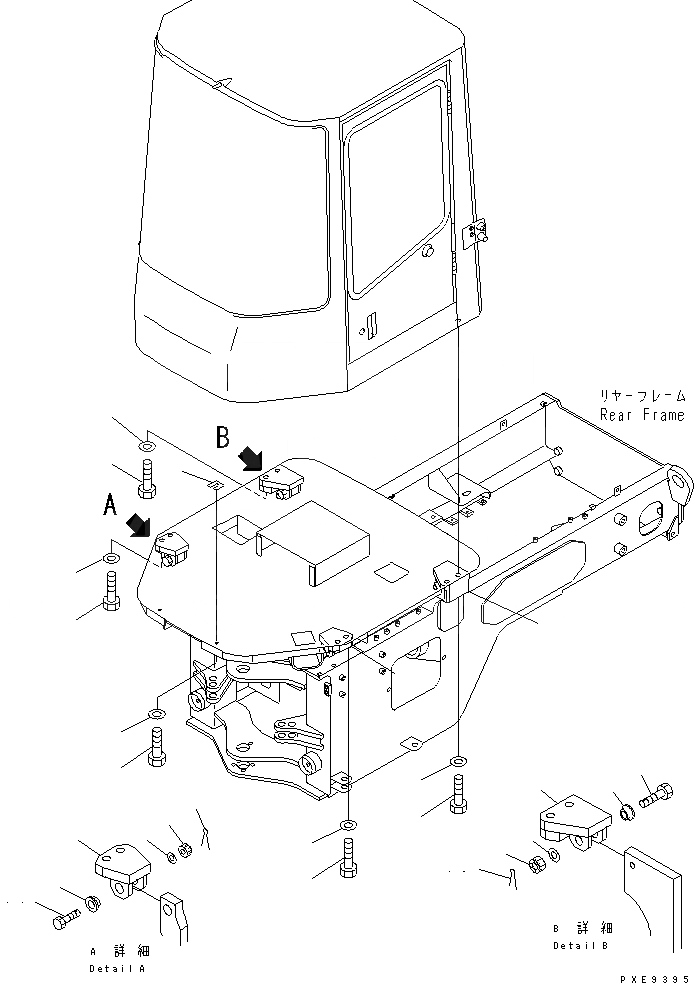 リヤーフレーム
Rear Frame

B

A

A 詳細
Detail A

B 詳細
Detail B

PXE9395