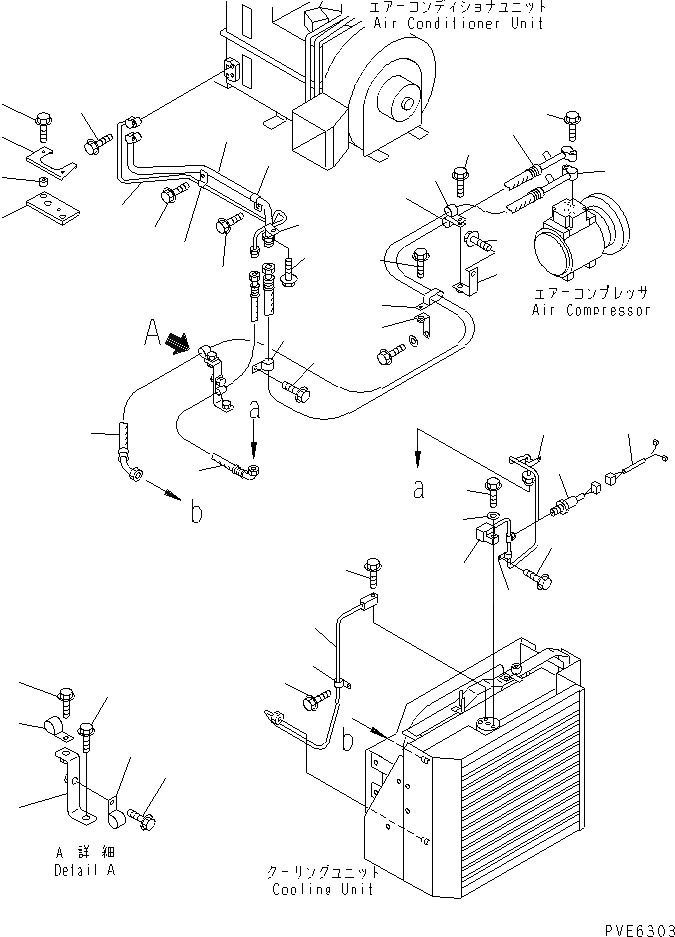 エアーコンディショナユニット
Air Conditioner Unit

エアーコンプレッサ
Air Compressor

A

a

b

a

b

A 詳細
Detail A

クーリングユニット
Cooling Unit

PVE6303