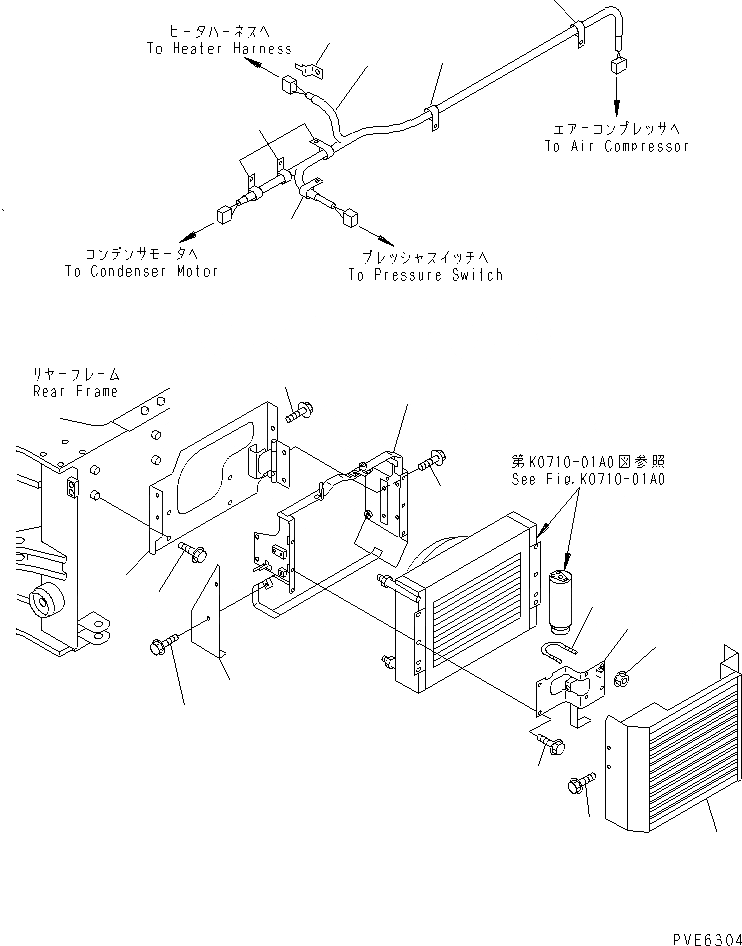 ヒータハーネスへ
To Heater Harness

エアーコンプレッサへ
To Air Compressor

コンデンサモータへ
To Condenser Motor

プレッシャスイッチへ
To Pressure Switch

リヤーフレーム
Rear Frame

第K0710-01A0図参照
See Fig.K0710-01A0

PVE6304