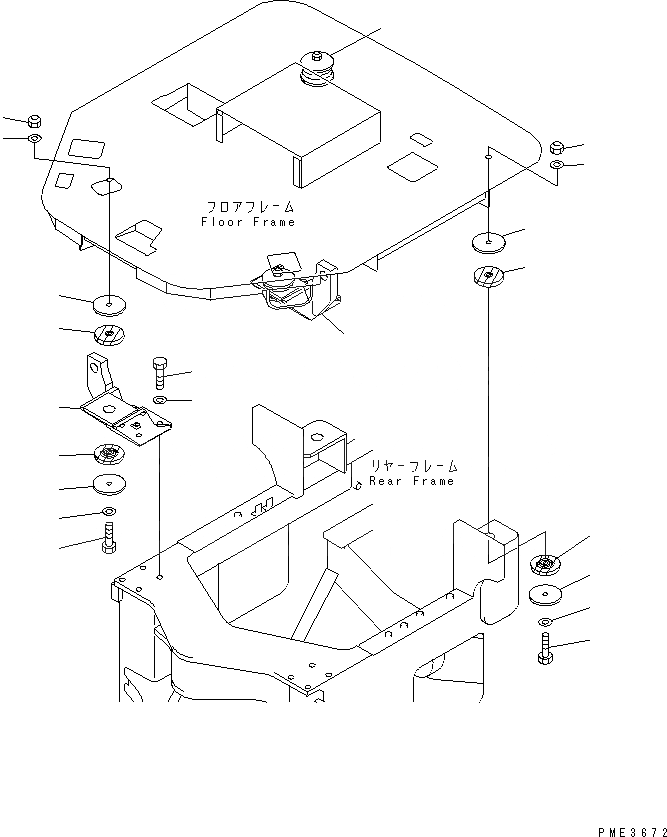 フロアフレーム
Floor Frame

リヤーフレーム
Rear Frame

PME3672