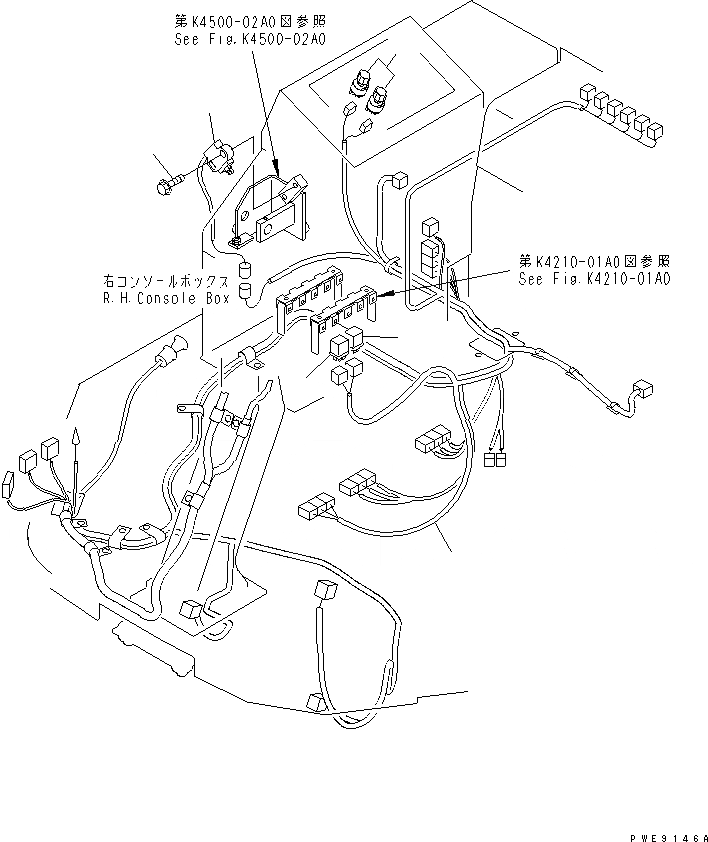 第K4500-02A0図参照
See Fig.K4500-02A0

第K4210-01A0図参照
See Fig.K4210-01A0

右コンソールボックス
R.H.Console Box

PWE9146A