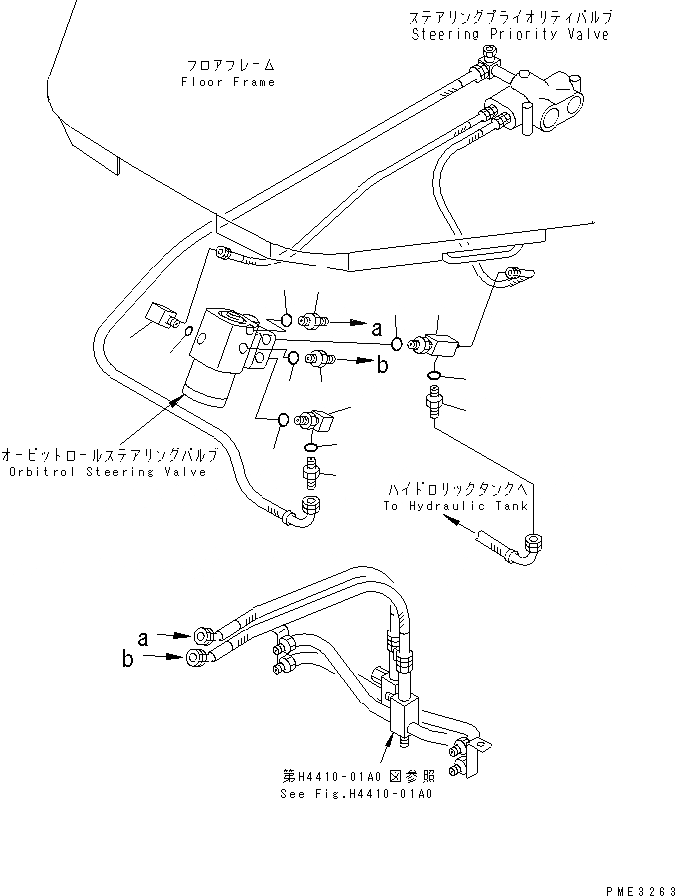 ステアリングプライオリティバルブ
Steering Priority Valve

フロアフレーム
Floor Frame

a

b

オービットロールステアリングバルブ
Orbitrol Steering Valve

ハイドロリックタンクへ
To Hydraulic Tank

a

b

第H4410-01A0 図参照
See Fig.H4410-01A0

PME3263