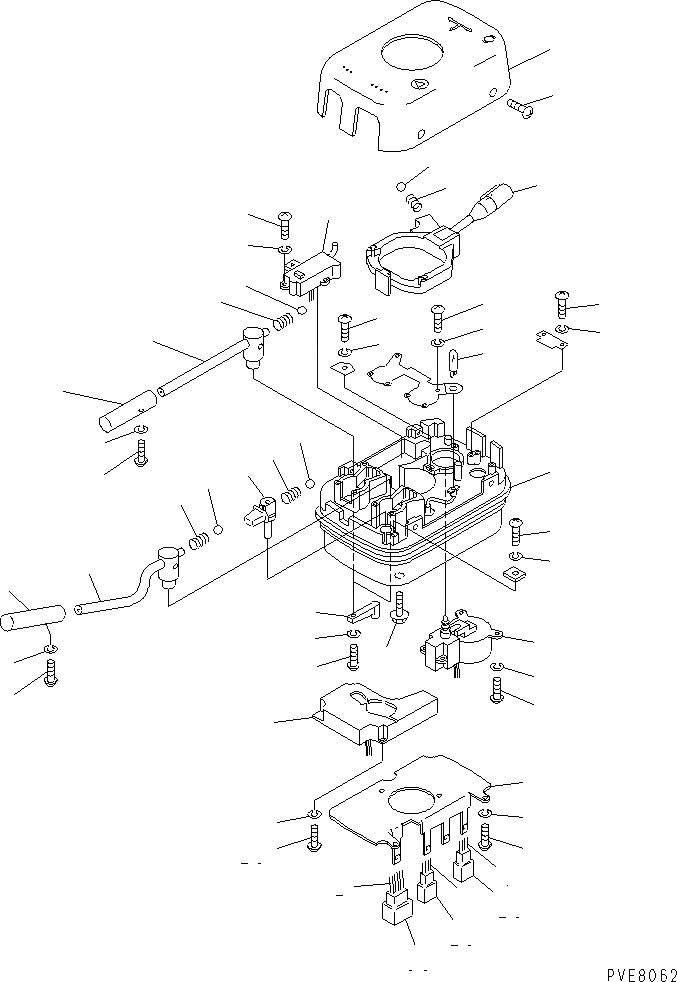 PVE8062