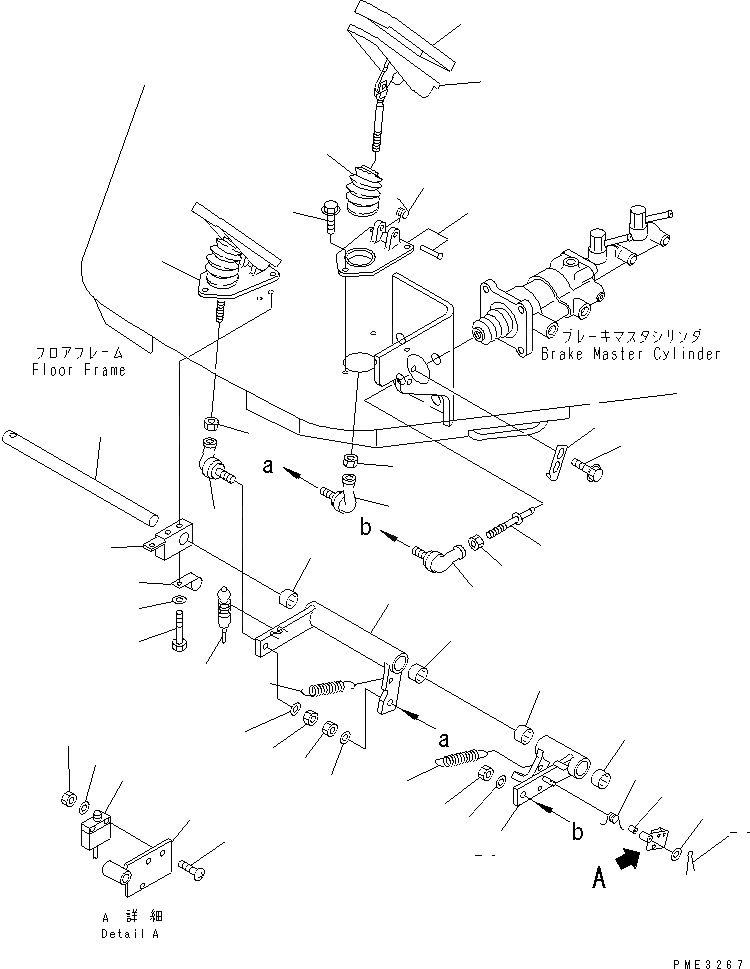 フロアフレーム
Floor Frame

ブレーキマスタシリンダ
Brake Master Cylinder

a

b

a

b

A

A 詳細
Detail A

PME3267