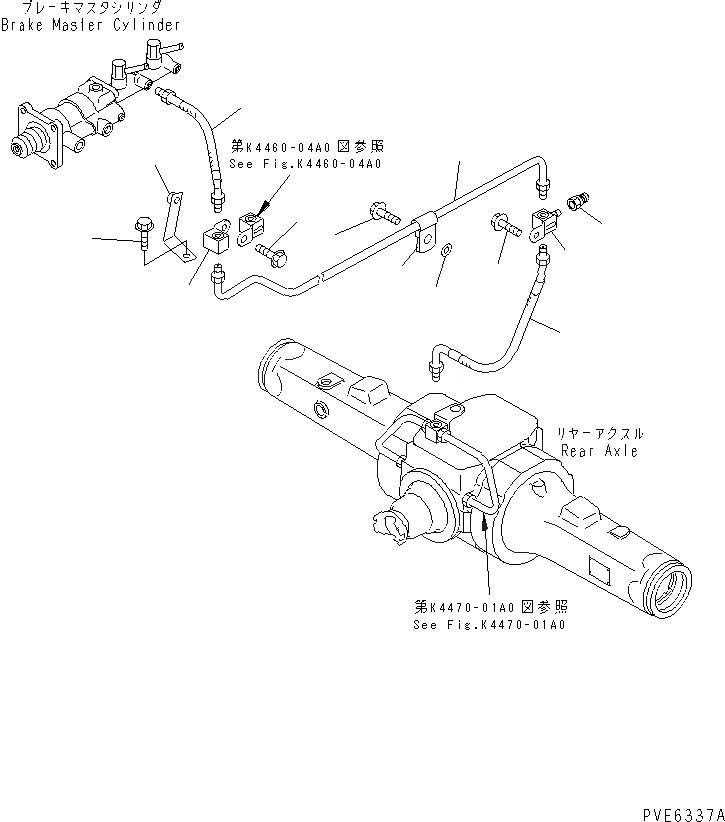 ブレーキマスタシリンダ
Brake Master Cylinder

第K4460-04A0図参照
See Fig.K4460-04A0

リヤーアクスル
Rear Axle

第K4470-01A0図参照
See Fig.K4470-01A0

PVE6337A