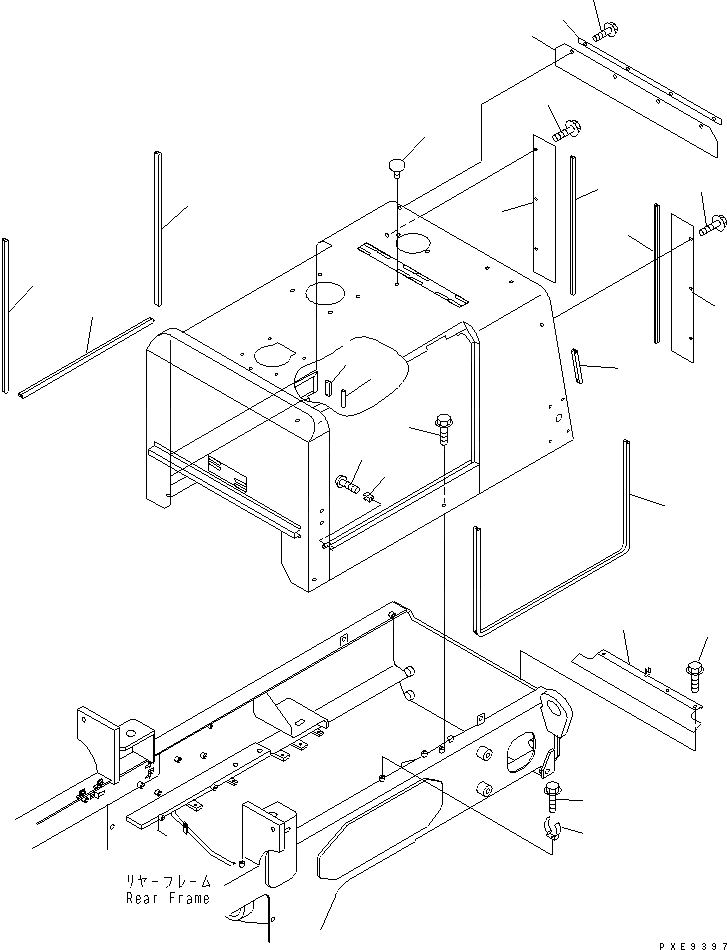 リヤーフレーム
Rear Frame

PXE9397