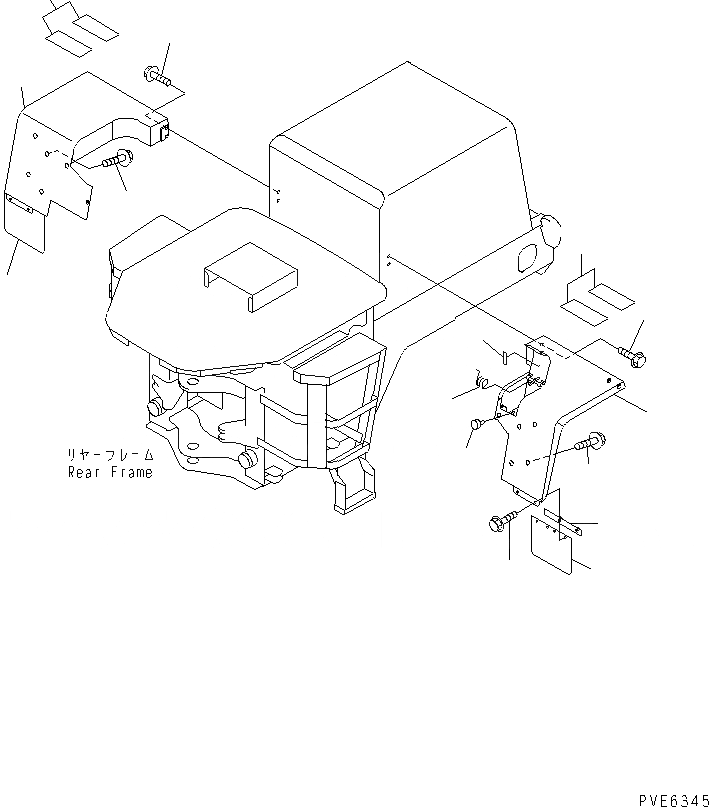 リヤーフレーム
Rear Frame

PVE6345