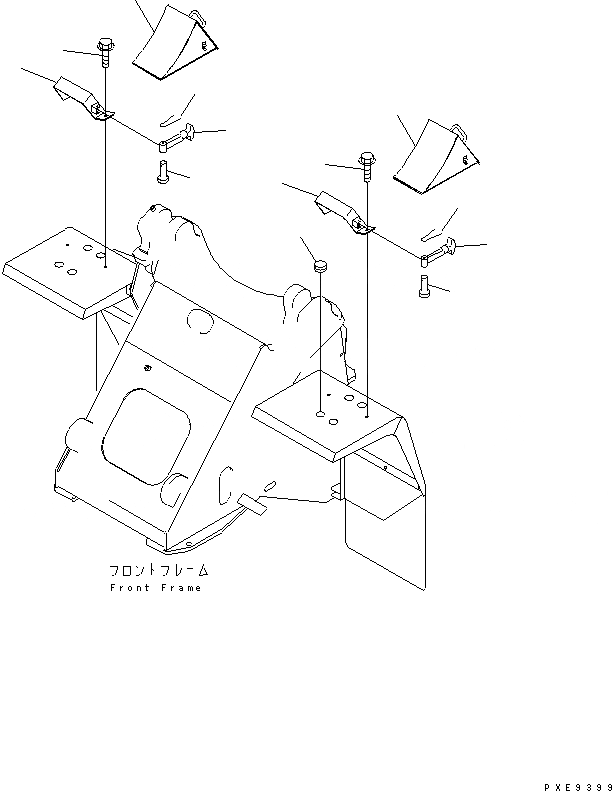 フロントフレーム
Front Frame

PXE9399