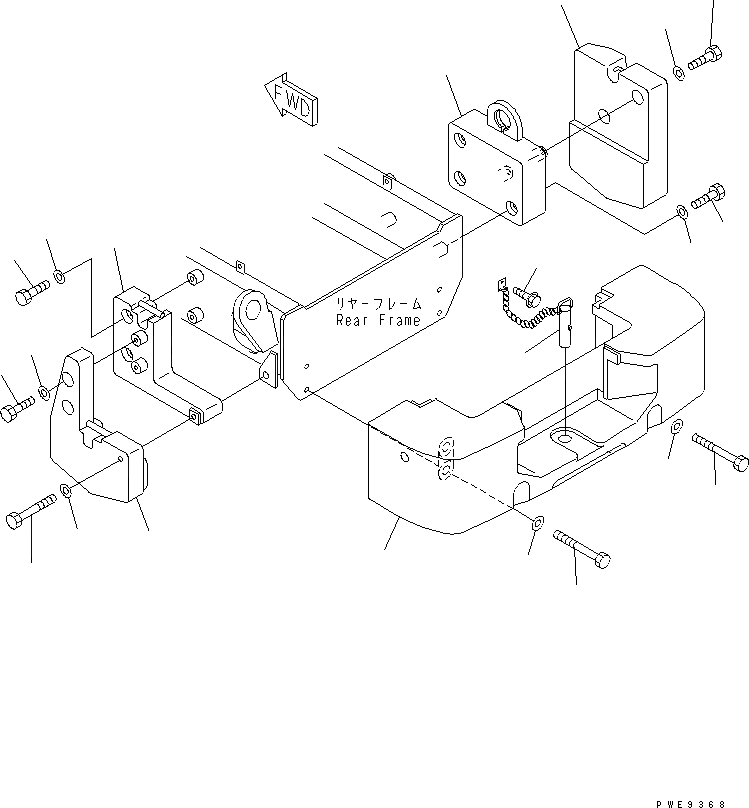 FWD

リヤーフレーム
Rear Frame

PWE9368