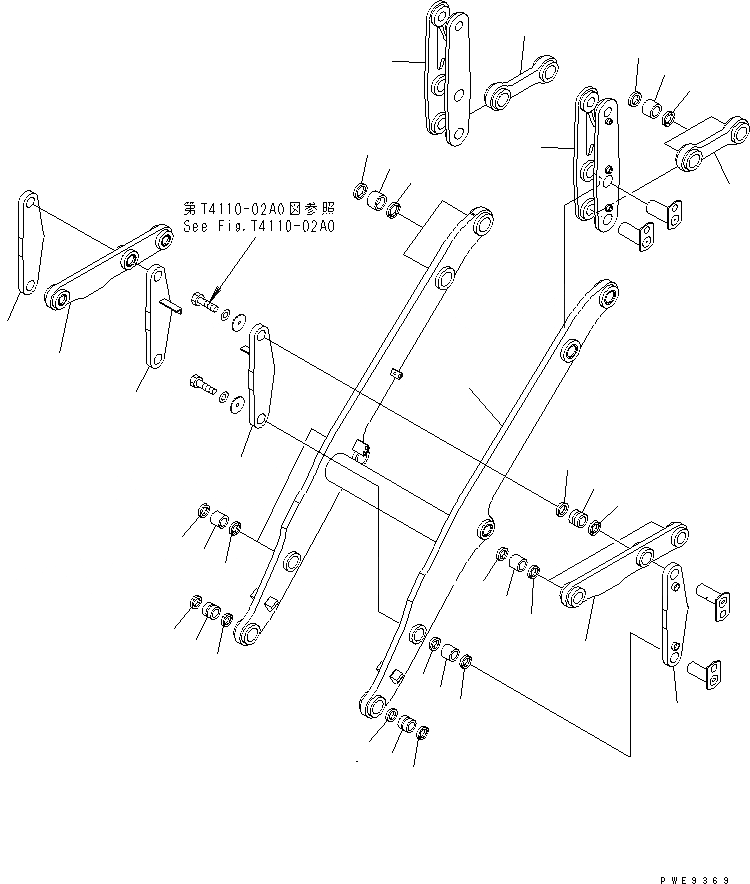 第T4110-02A0図参照
See Fig.T4110-02A0

PWE9369