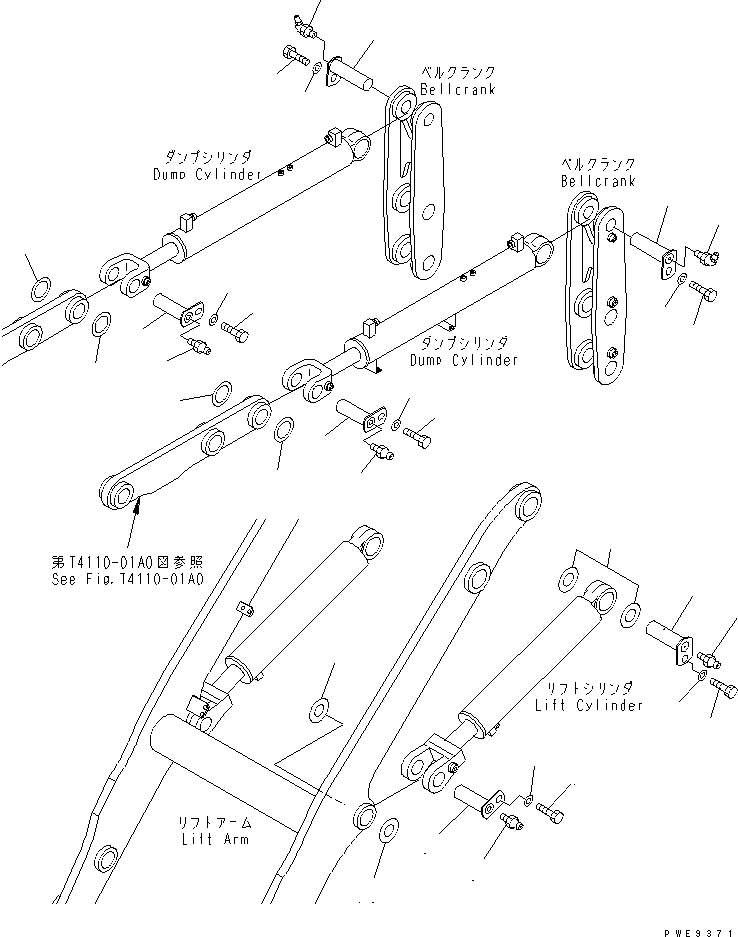 ベルクランク
Bellcrank

ダンプシリンダ
Dump Cylinder

ベルクランク
Bellcrank

ダンプシリンダ
Dump Cylinder

第T4110-01A0図参照
See Fig.T4110-01A0

リフトシリンダ
Lift Cylinder

リフトアーム
Lift Arm

PWE9371