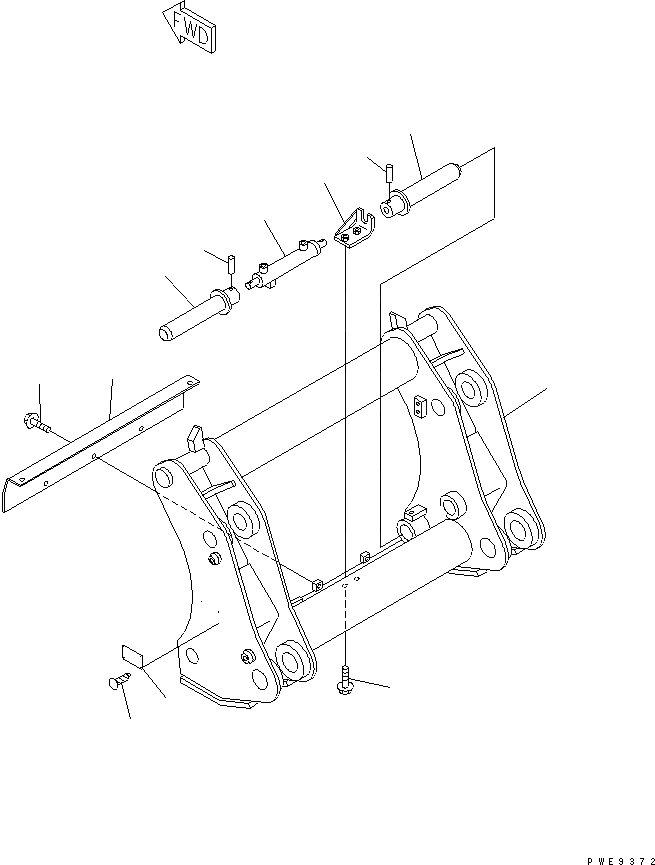 FWD

PWE9372