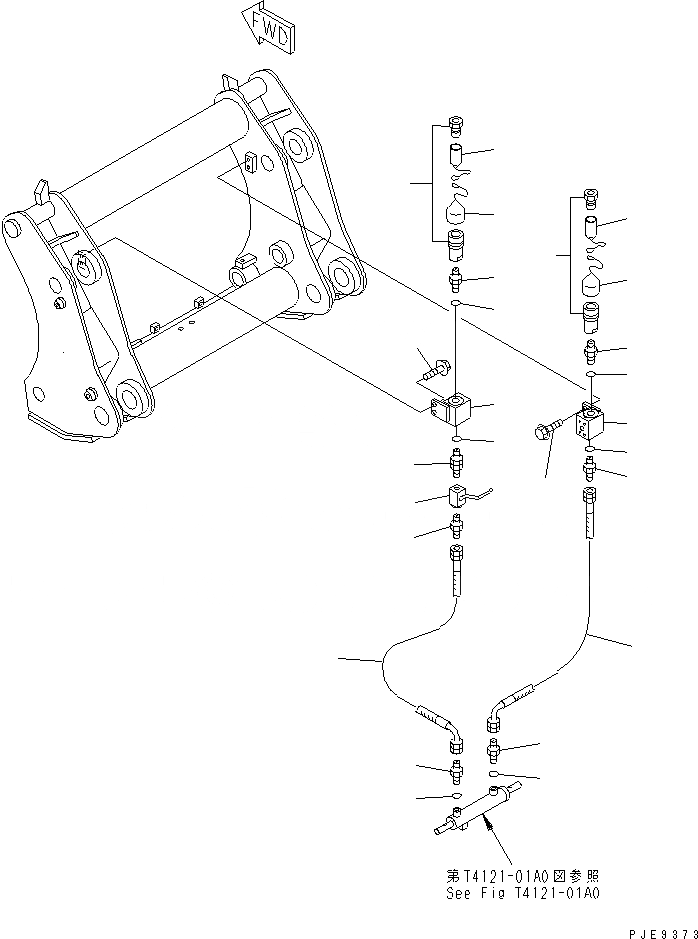 FWD

第T4121-01A0図参照
See Fig T4121-01A0

PJE9373