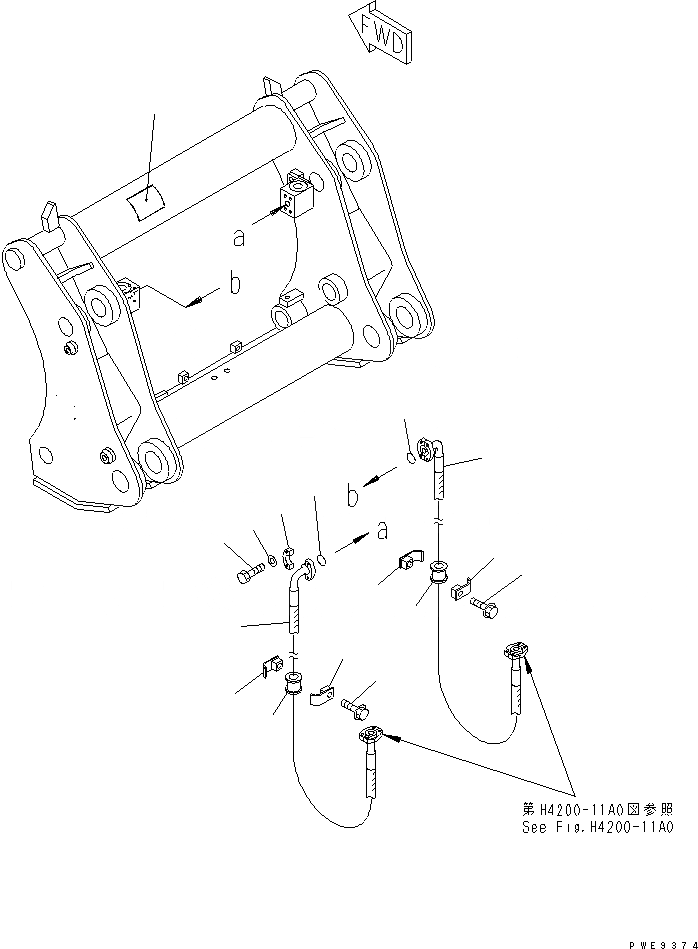 FWD

a

b

b

a

第H4200-11A0図参照
See Fig.H4200-11A0

PWE9374