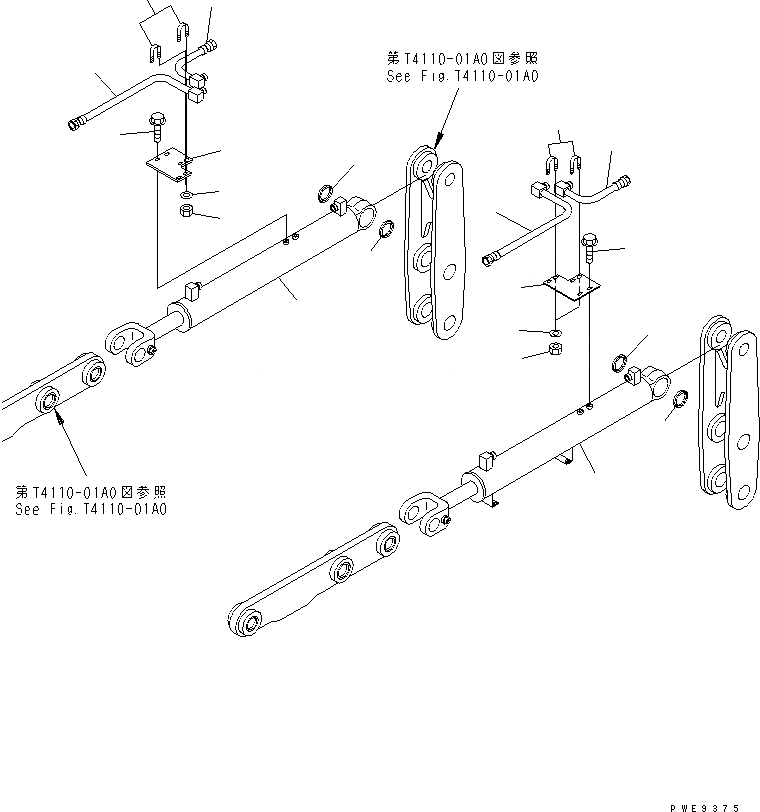 第T4110-01A0図参照
See Fig.T4110-01A0

第T4110-01A0図参照
See Fig.T4110-01A0

PWE9375