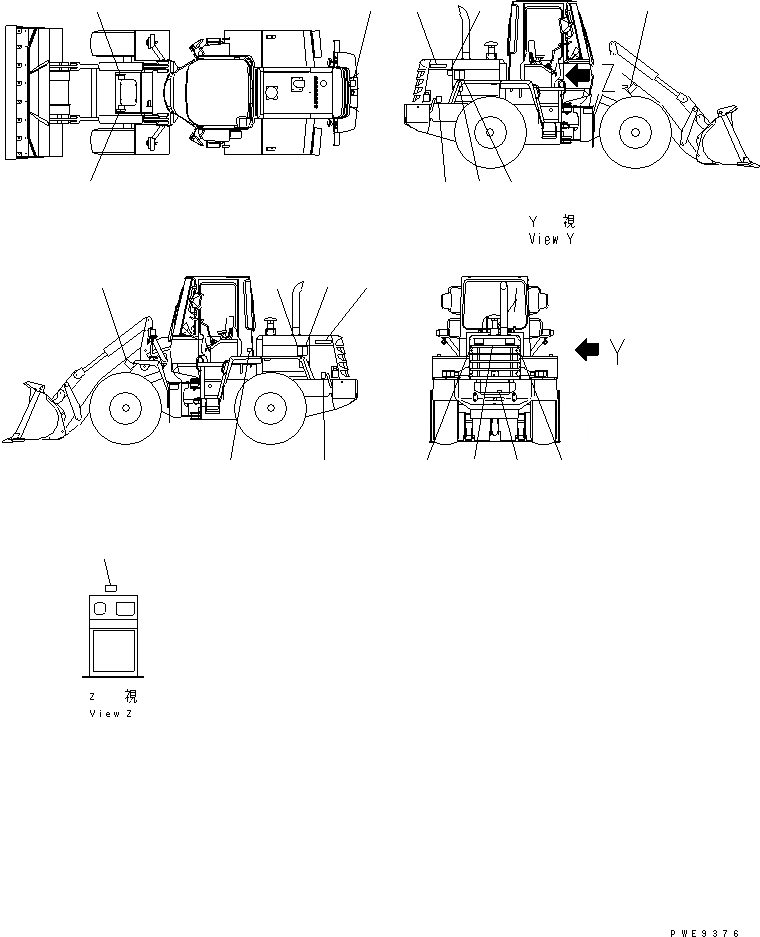 Z

Y 視
View Y

Y

Z 視
View Z

PWE9376