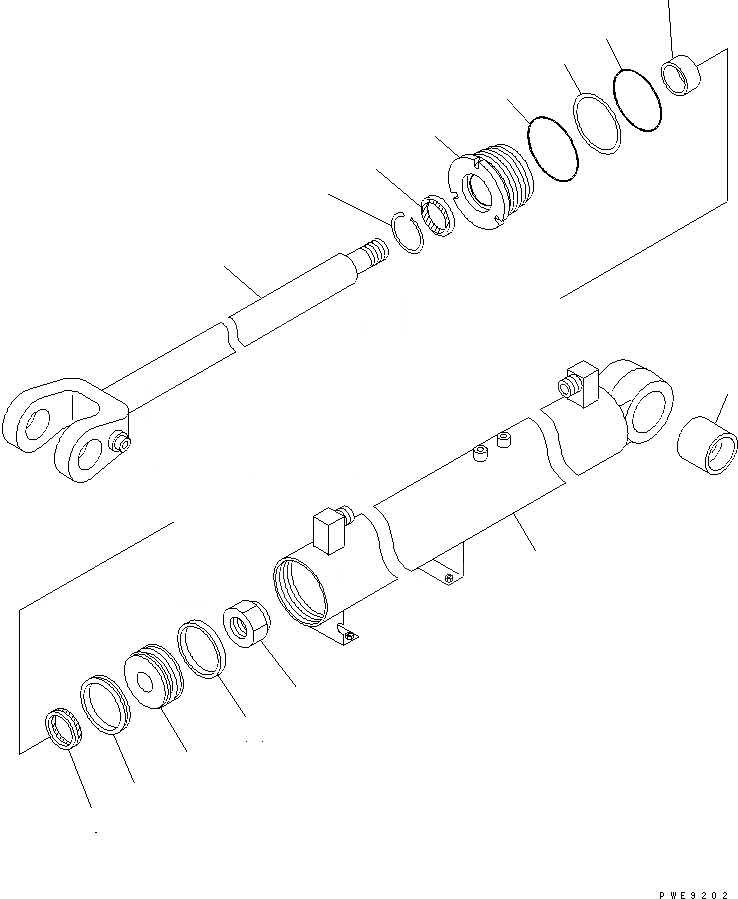 PWE9202