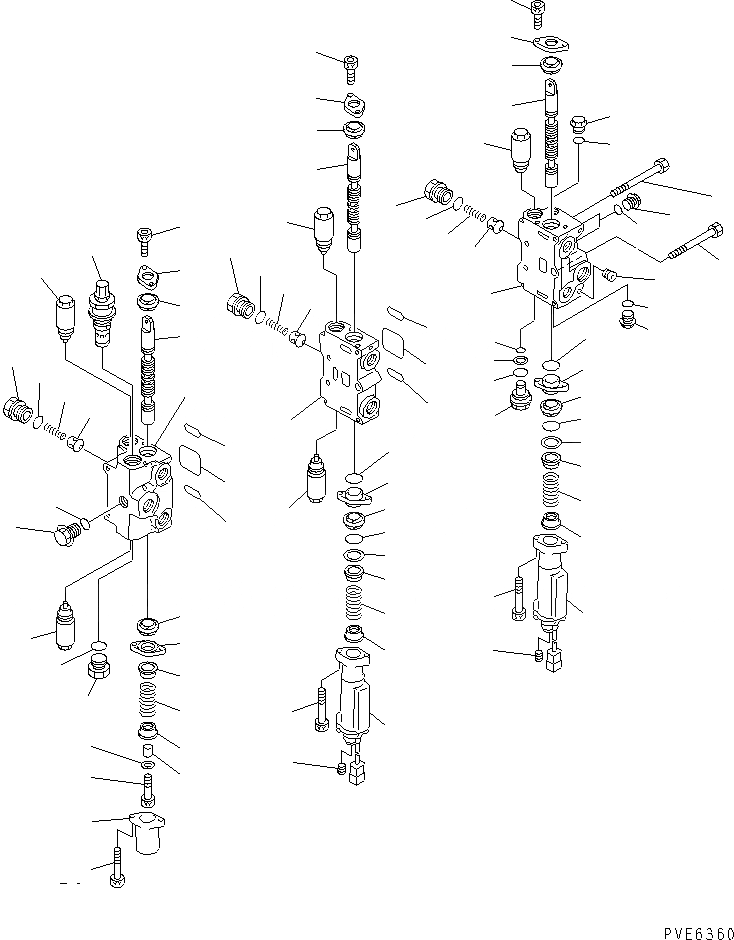 PVE6360