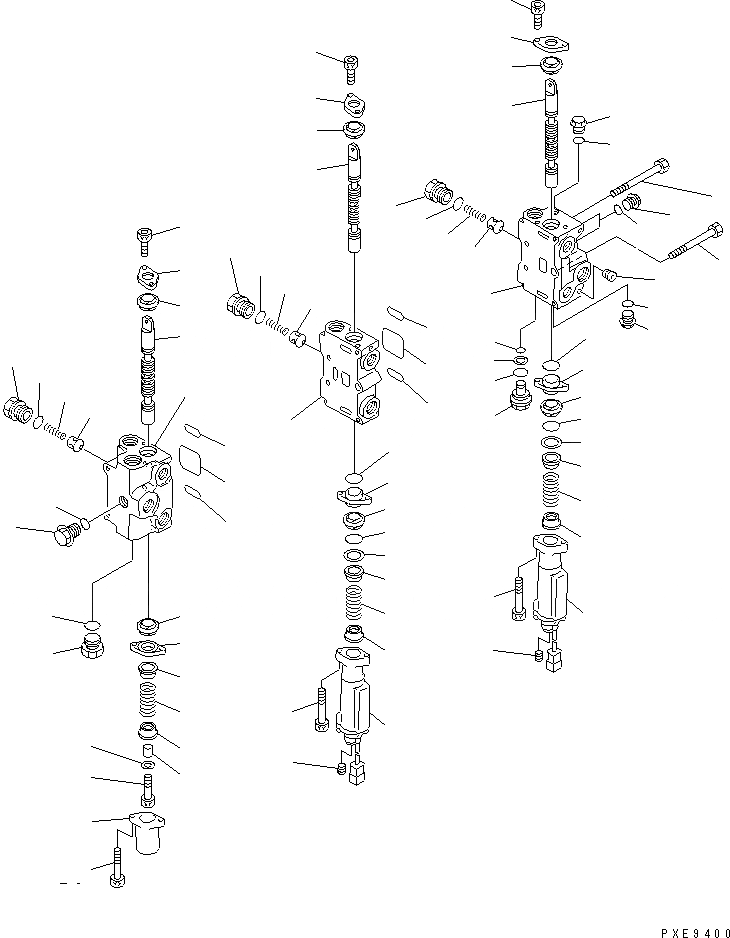 PXE9400