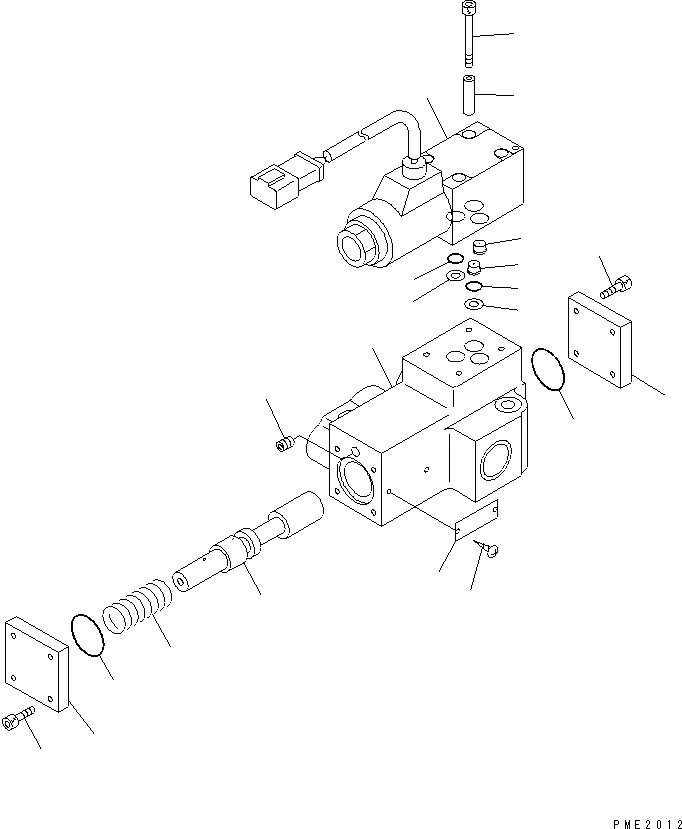 PME2012