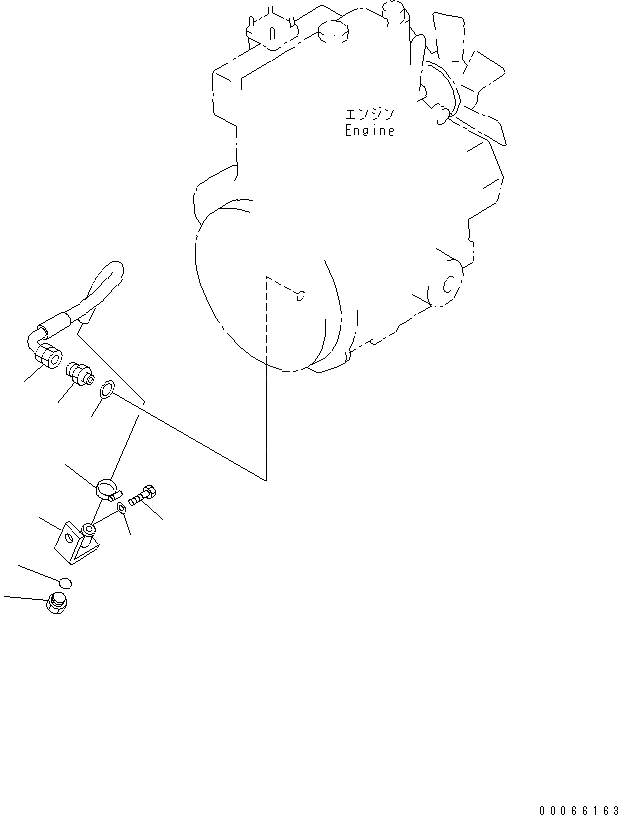 エンジン
Engine

00066163