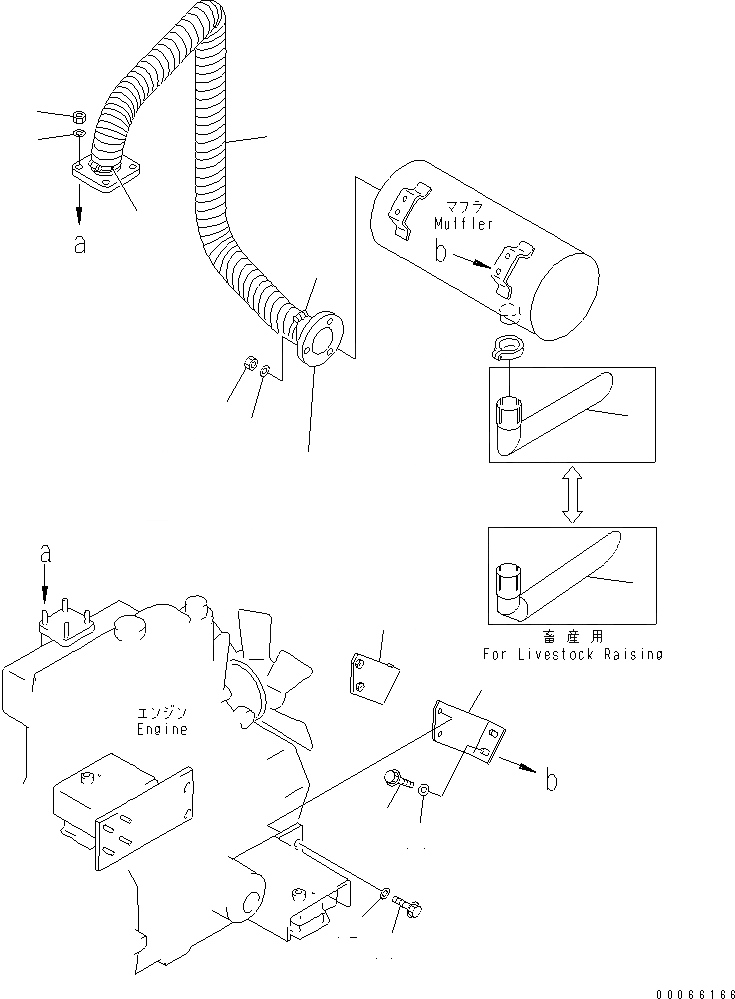 a

マフラ
Muffler

b

畜産用
For Livestock Raising

a

エンジン
Engine

b

00066166