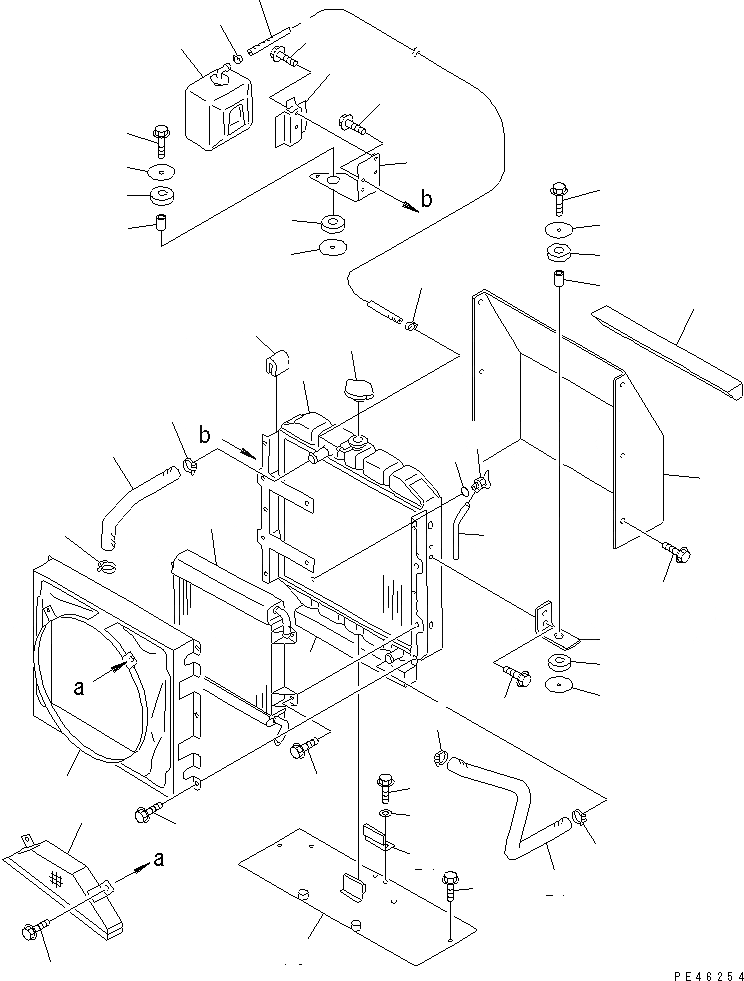 b
b
a
a
PE46254