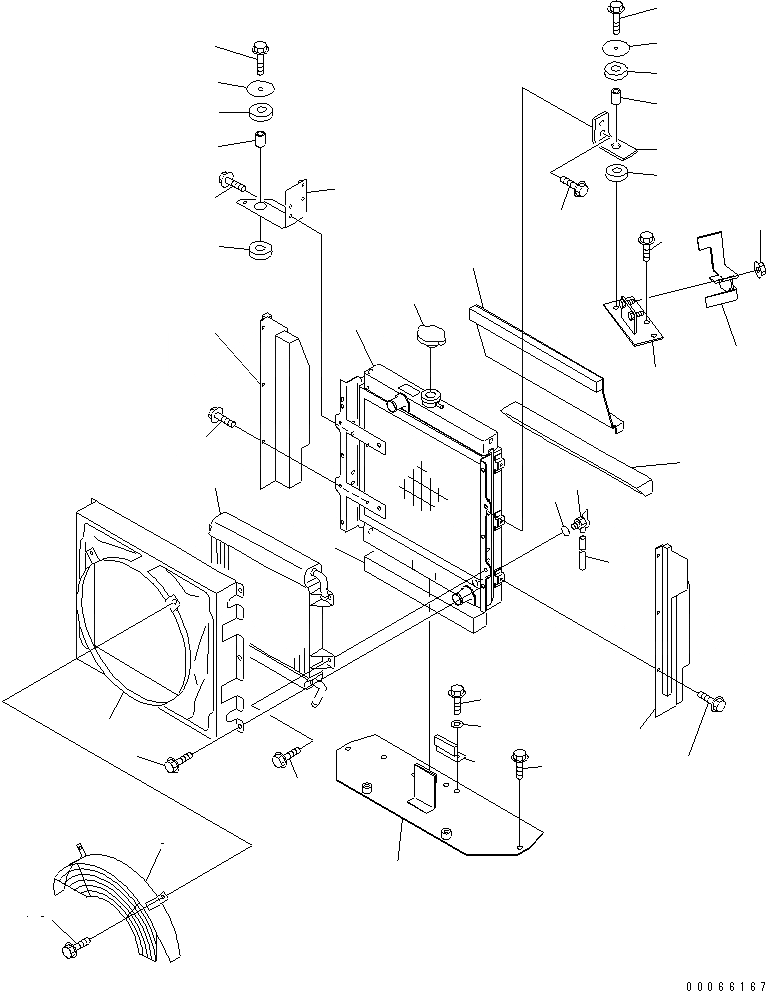 00066167