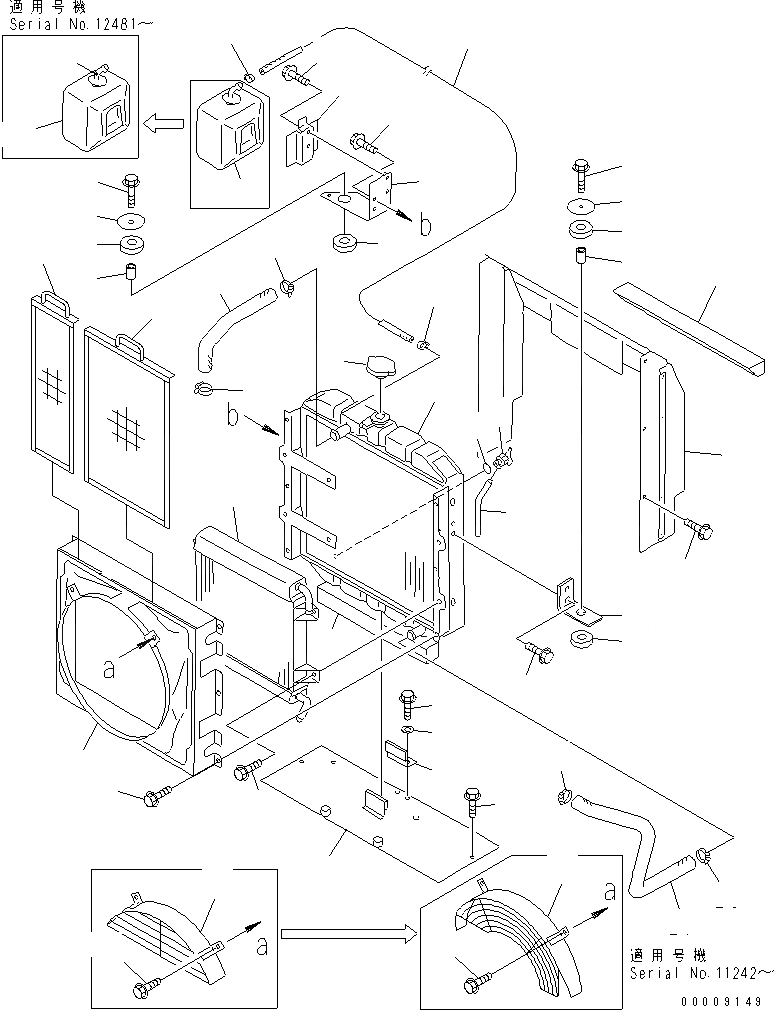 適用号機
Serial No.12481～

b

b

a

a

a

適用号機
Serial No.11242～

00009149