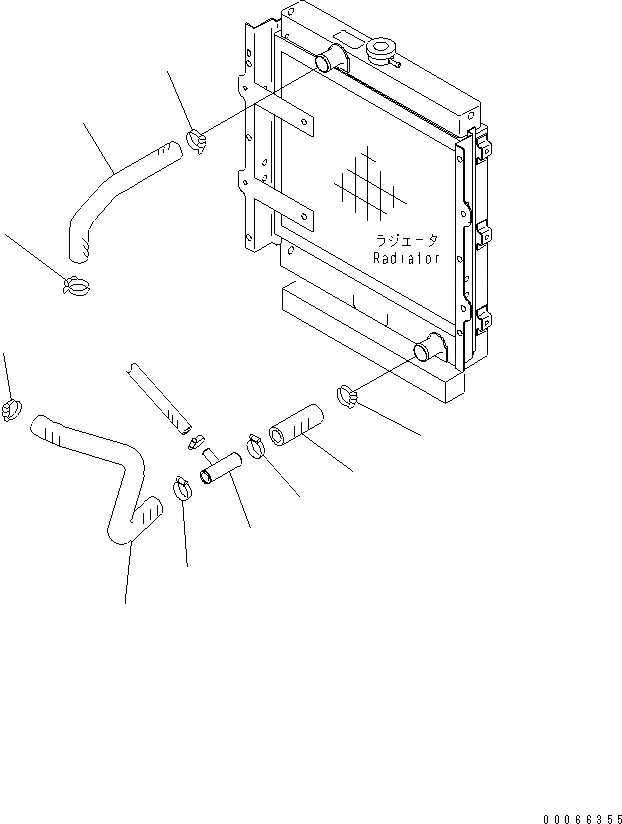 ラジエータ
Radiator

00066355