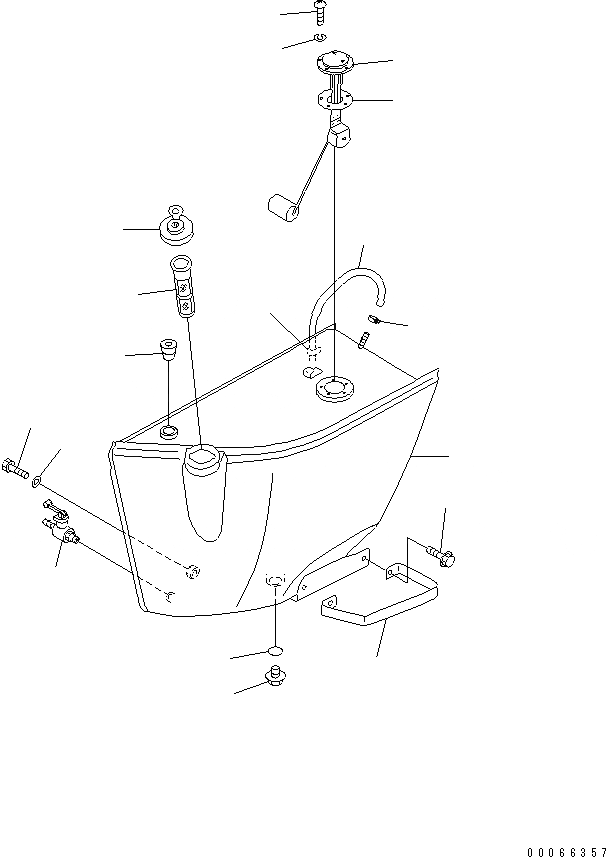 00066357