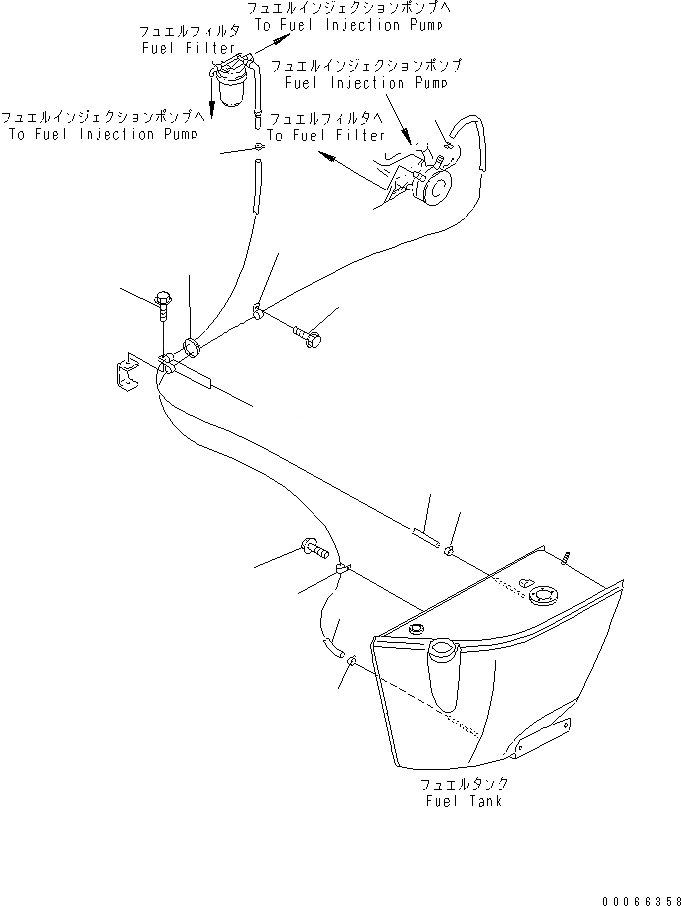 フュエルインジェクションポンプへ
To Fuel Injection Pump

フュエルフィルタ
Fuel Filter

フュエルインジェクションポンプ
Fuel Injection Pump

フュエルインジェクションポンプへ
To Fuel Injection Pump

フュエルフィルタへ
To Fuel Filter

フュエルタンク
Fuel Tank

00066358