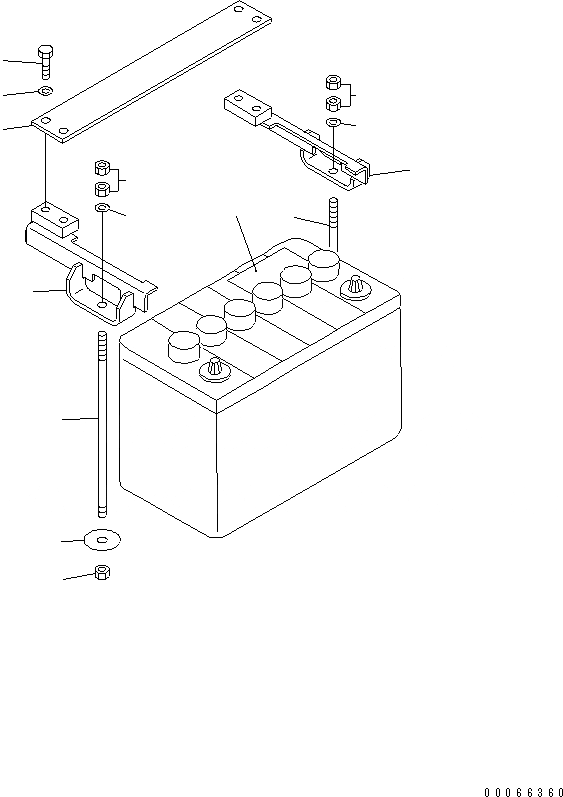 00066360