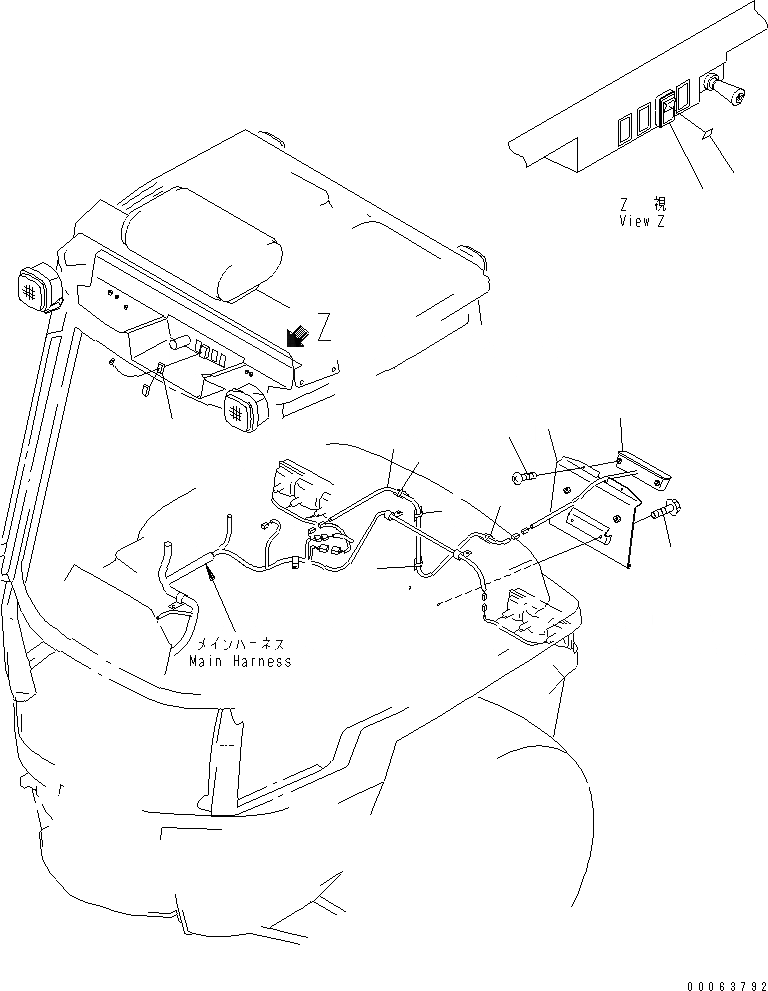 Z 視
View Z

Z

メインハーネス
Main Harness

00063792