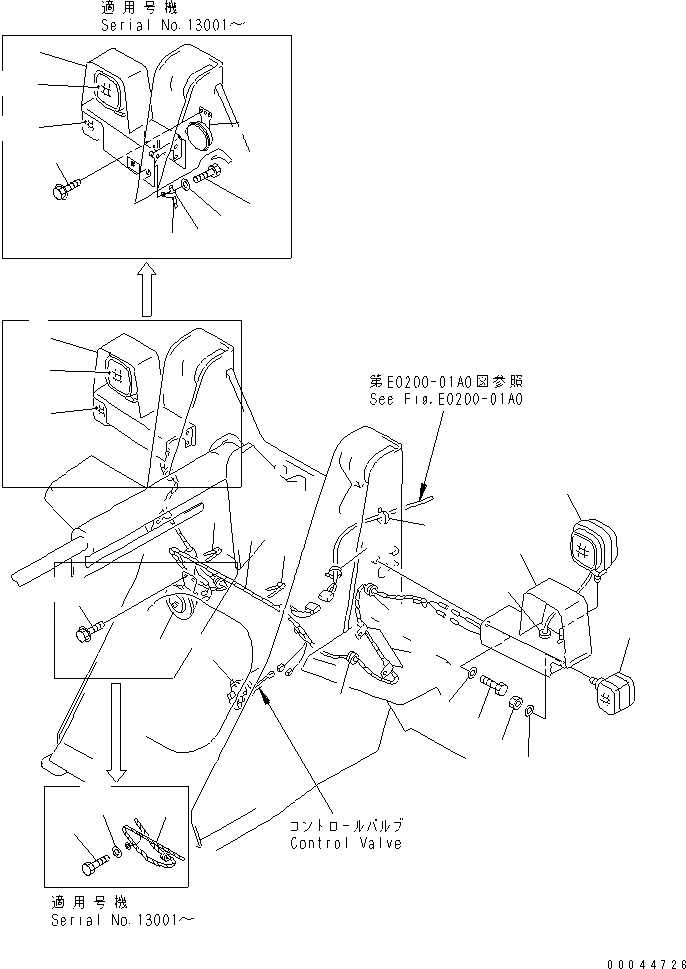 適用号機
Serial No.13001～

第E0200-01A0図参照
See Fig.E0200-01A0

コントロールバルブ
Control Valve

適用号機
Serial No.13001～

00044726