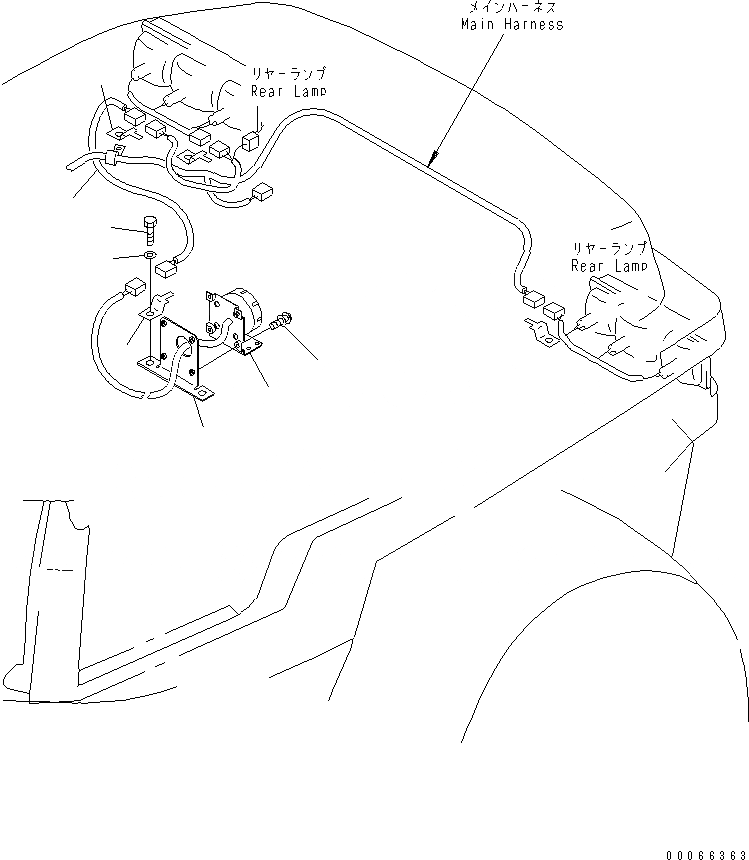 メインハーネス
Main Harness

リヤーランプ
Rear Lamp

リヤーランプ
Rear Lamp

00066363