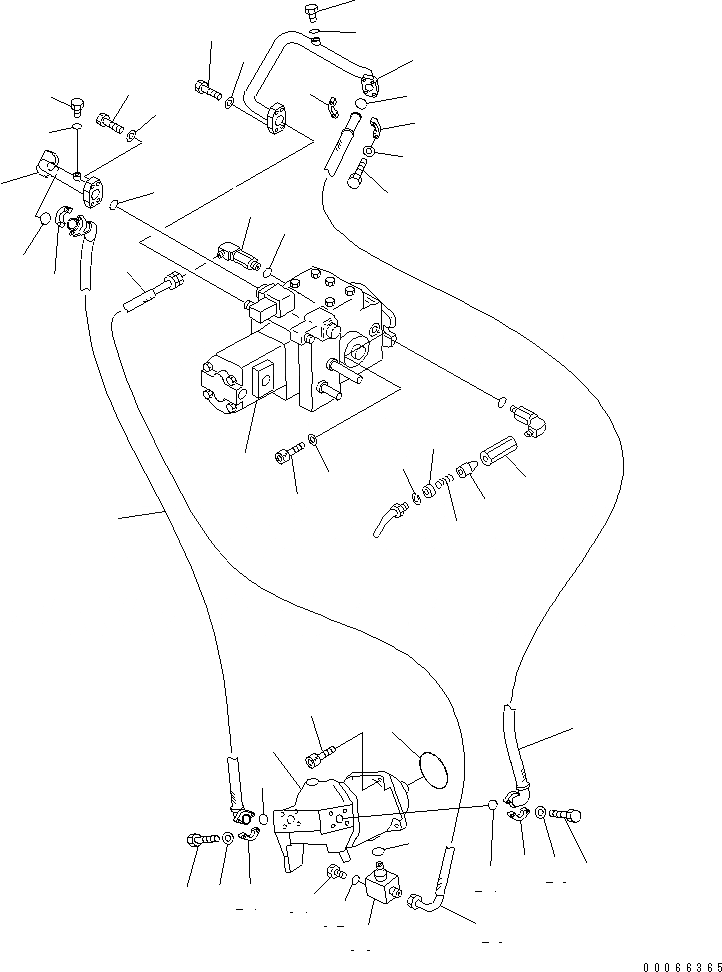 00066365