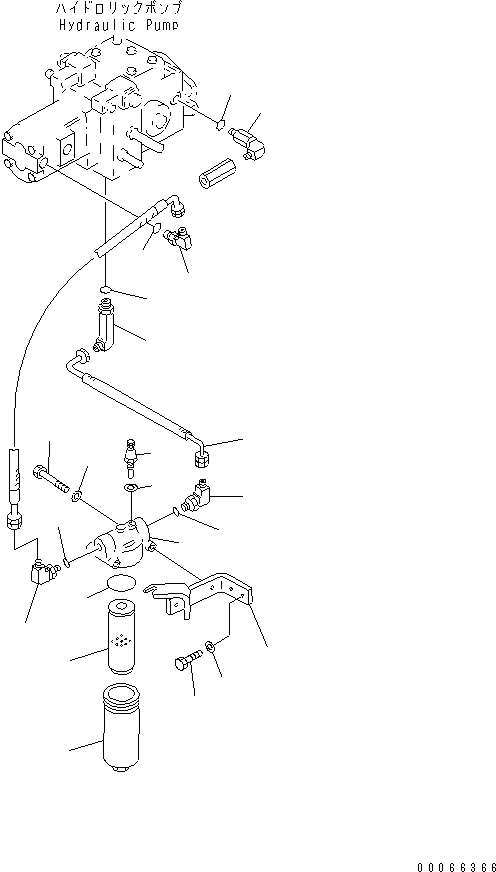 ハイドロリックポンプ
Hydraulic Pump

00066366