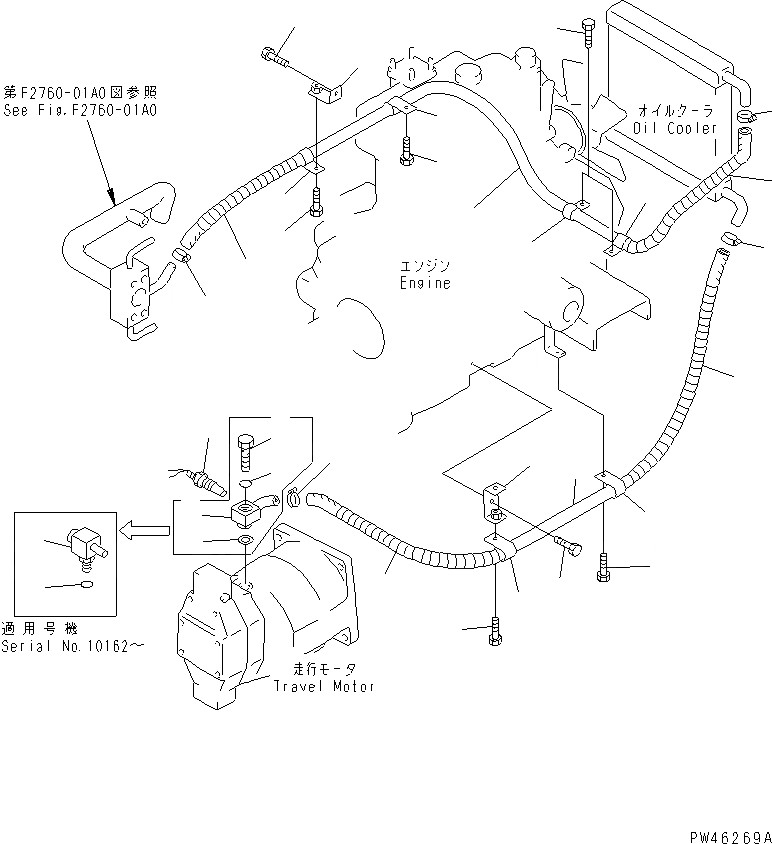 第F2760-01A0図参照
See Fig.F2760-01A0

オイルクーラ
Oil Cooler

エンジン
Engine

適用号機
Serial No.10162～

走行モータ
Travel Motor

PW46269A