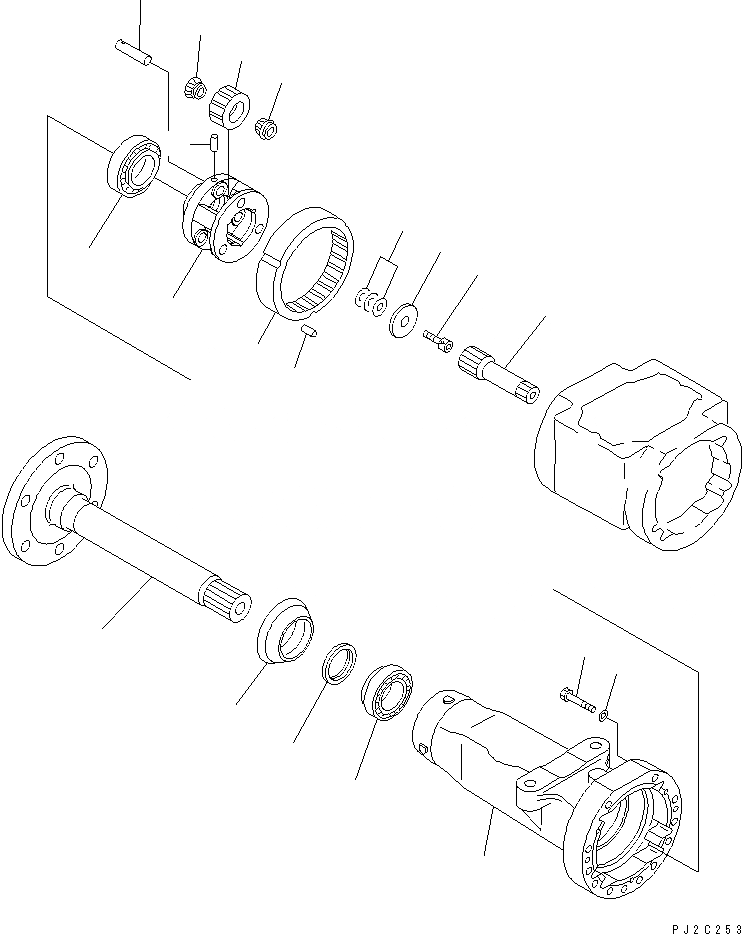 PJ2C253