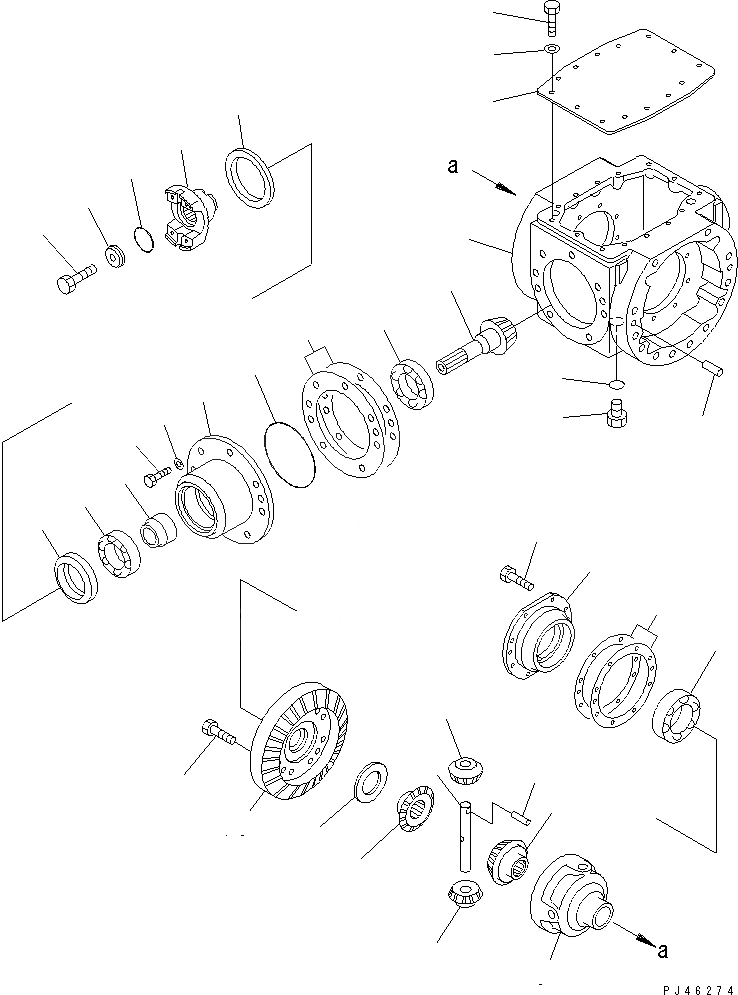 a

a

PJ46274