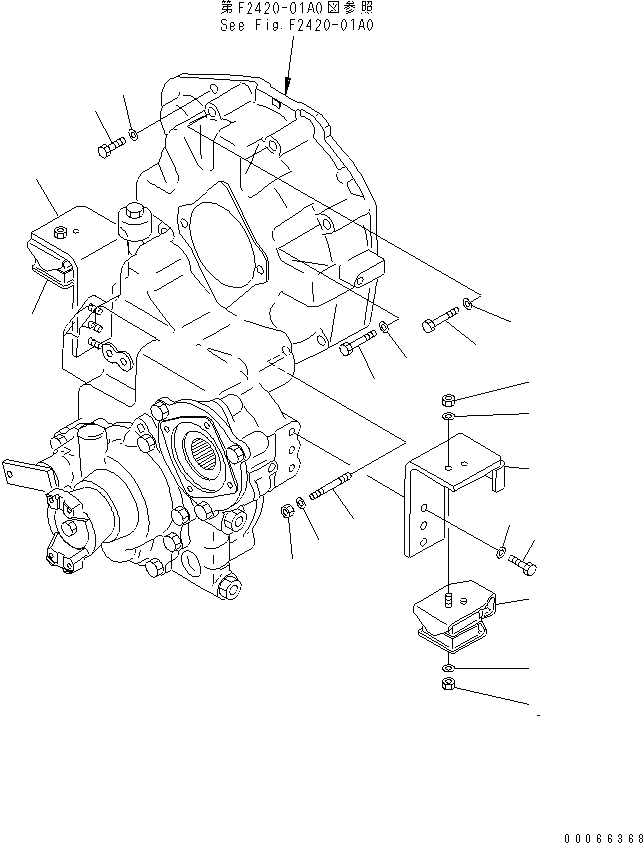 第F2420-01A0図参照
See Fig.F2420-01A0

00066368