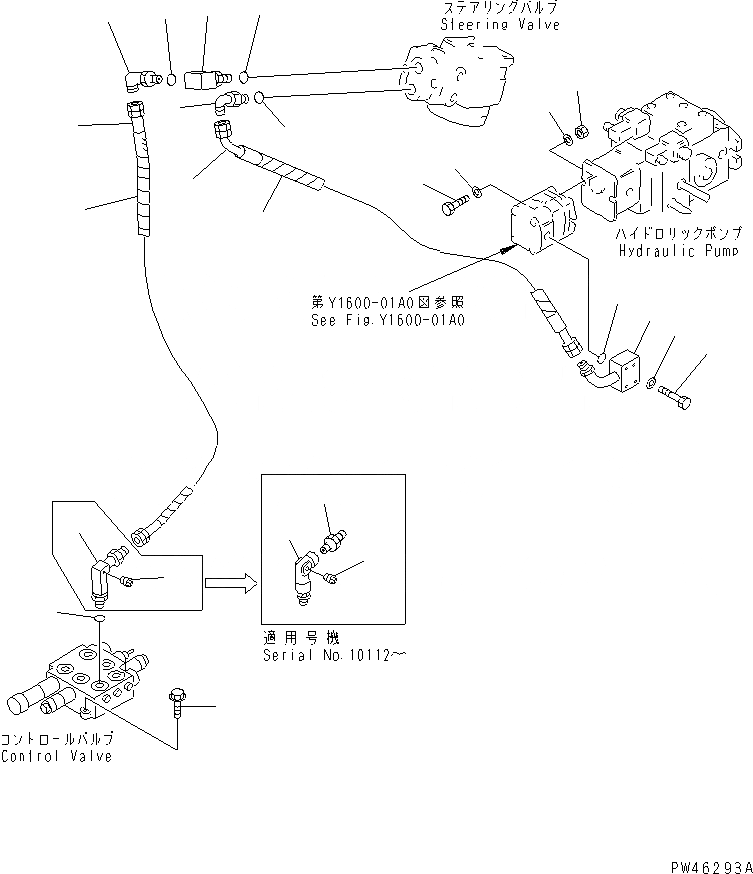 ステアリングバルブ
Steering Valve

ハイドロリックポンプ
Hydraulic Pump

第Y1600-01A0図参照
See Fig.Y1600-01A0

適用号機
Serial No.10112~

コントロールバルブ
Control Valve

PW46293A