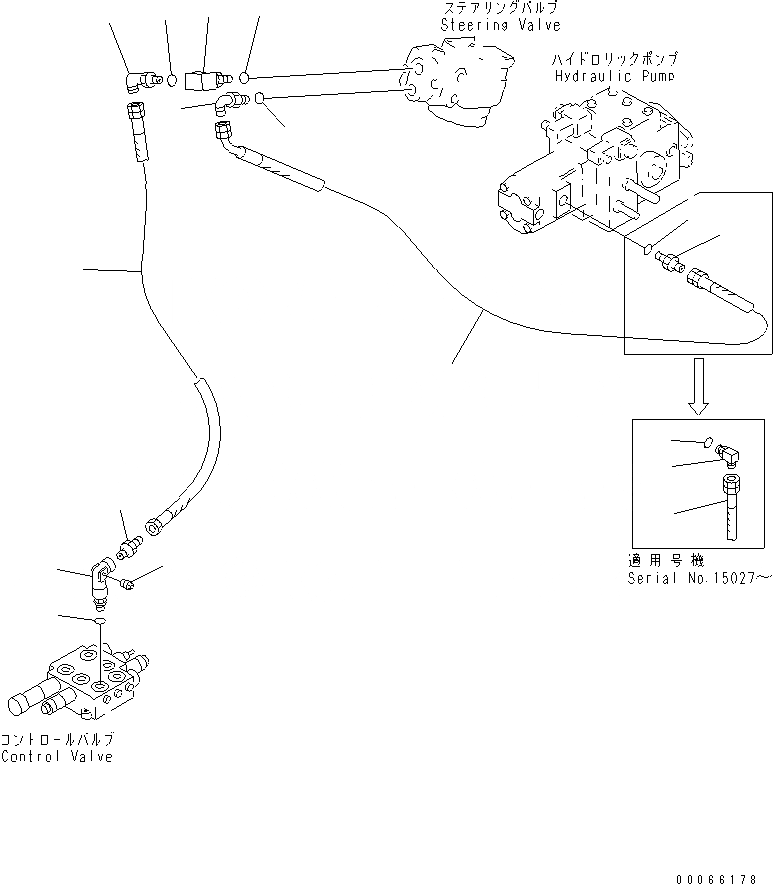 ステアリングバルブ
Steering Valve

ハイドロリックポンプ
Hydraulic Pump

適用号機
Serial No.15027~

コントロールバルブ
Control Valve

00066178