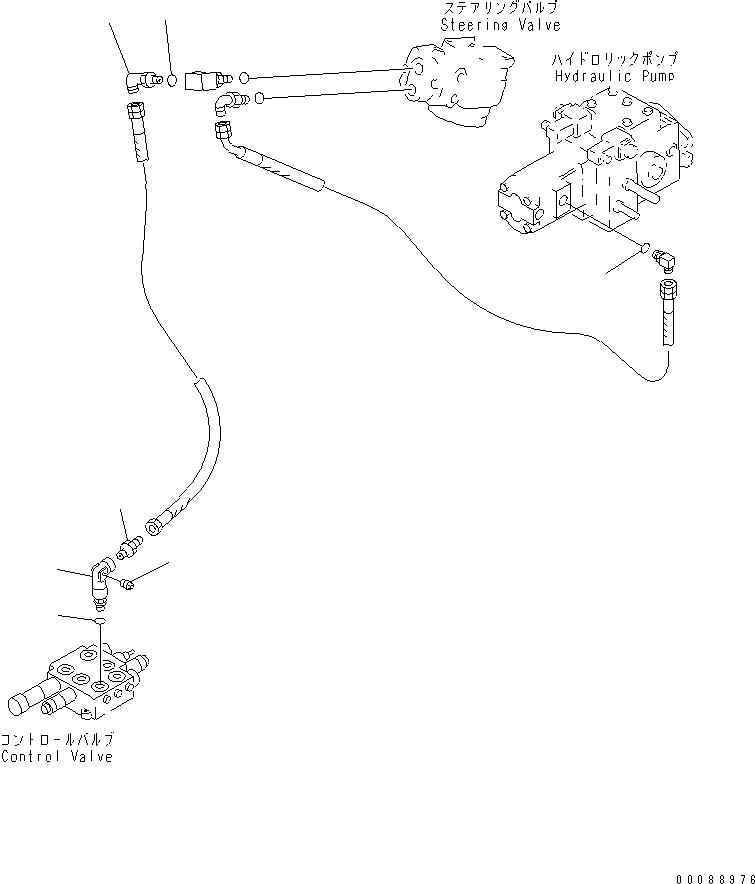 ステアリングバルブ
Steering Valve

ハイドロリックポンプ
Hydraulic Pump

コントロールバルブ
Control Valve

00088976