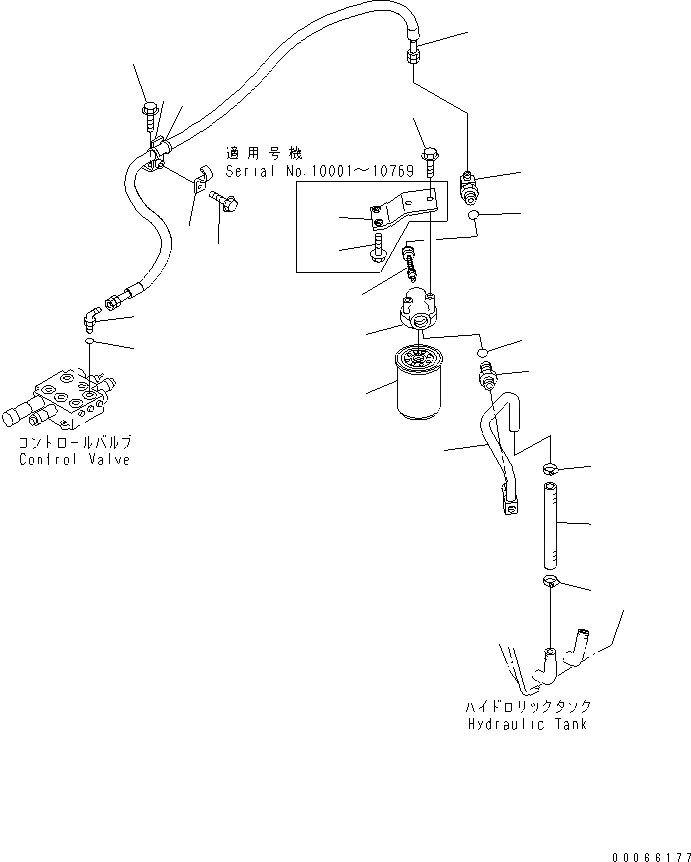 適用号機
Serial No.10001～10769

コントロールバルブ
Control Valve

ハイドロリックタンク
Hydraulic Tank

00066177